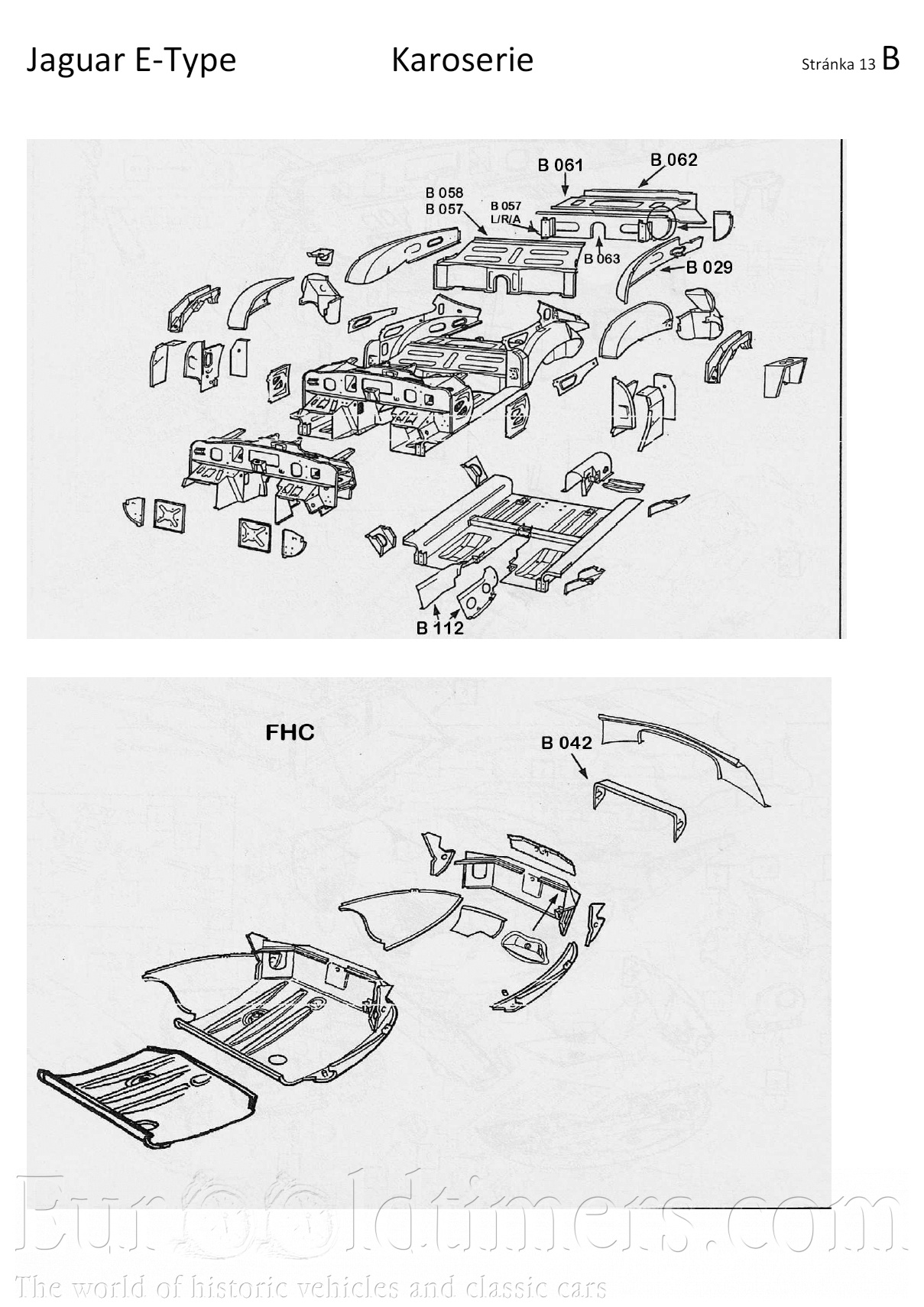 Jaguar E-Type Karoserie Stránka 13 B

B 061
B 062
B 058
B 057
B 057
L/R/A
B 063
B 029
B 112

FHC
B 042

Eurooldtimers.com
The world of historic vehicles and classic cars